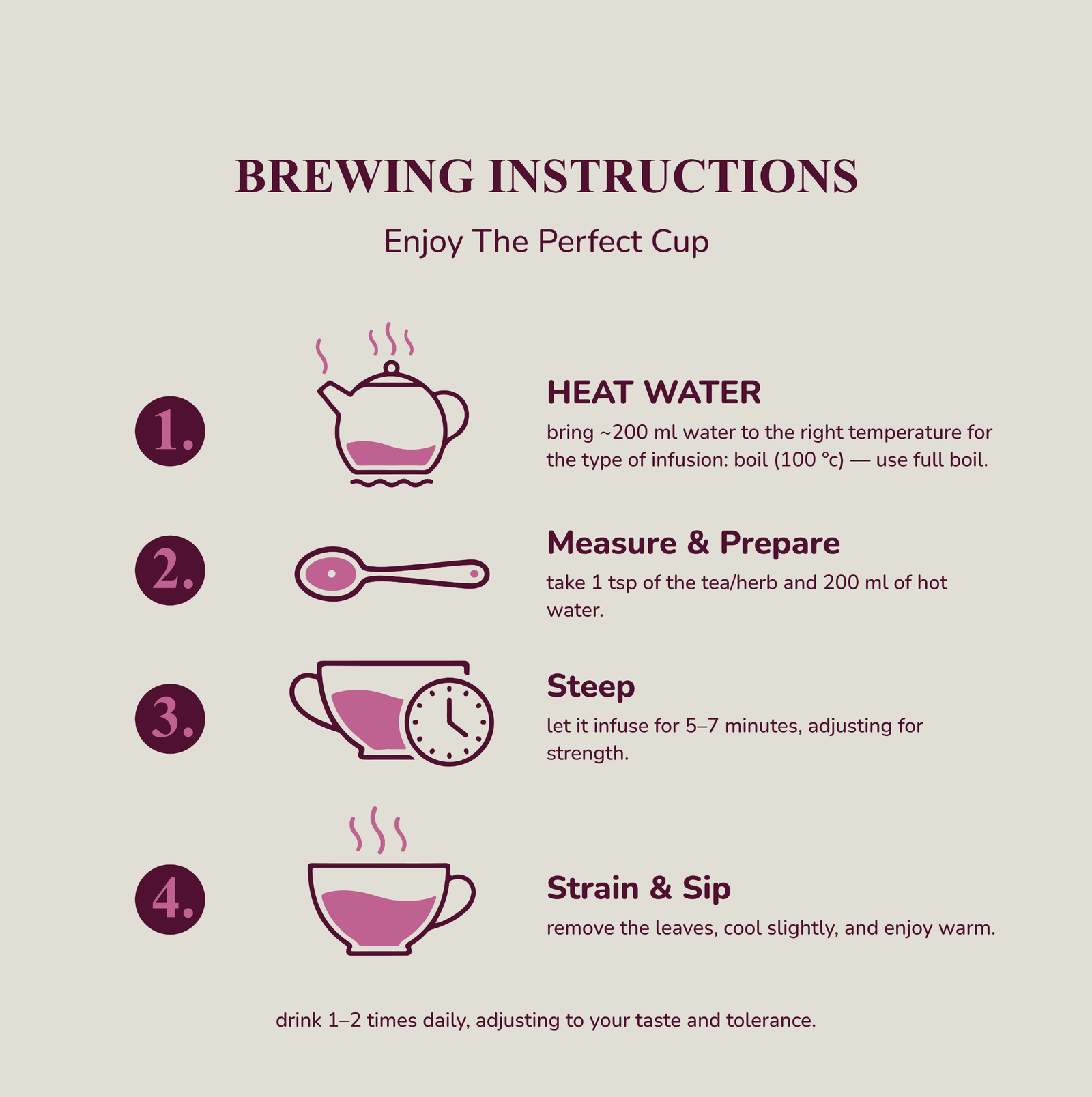 BREWING INSTRUCTIONS

Enjoy The Perfect Cup

1.

HEAT WATER

bring ~200 ml water to the right temperature for the type of infusion: boil (100 °c) — use full boil.

2.

Measure & Prepare

take 1 tsp of the tea/herb and 200 ml of hot water.

3.

Steep

let it infuse for 5–7 minutes, adjusting for strength.

4.

Strain & Sip

remove the leaves, cool slightly, and enjoy warm.

drink 1–2 times daily, adjusting to your taste and tolerance.