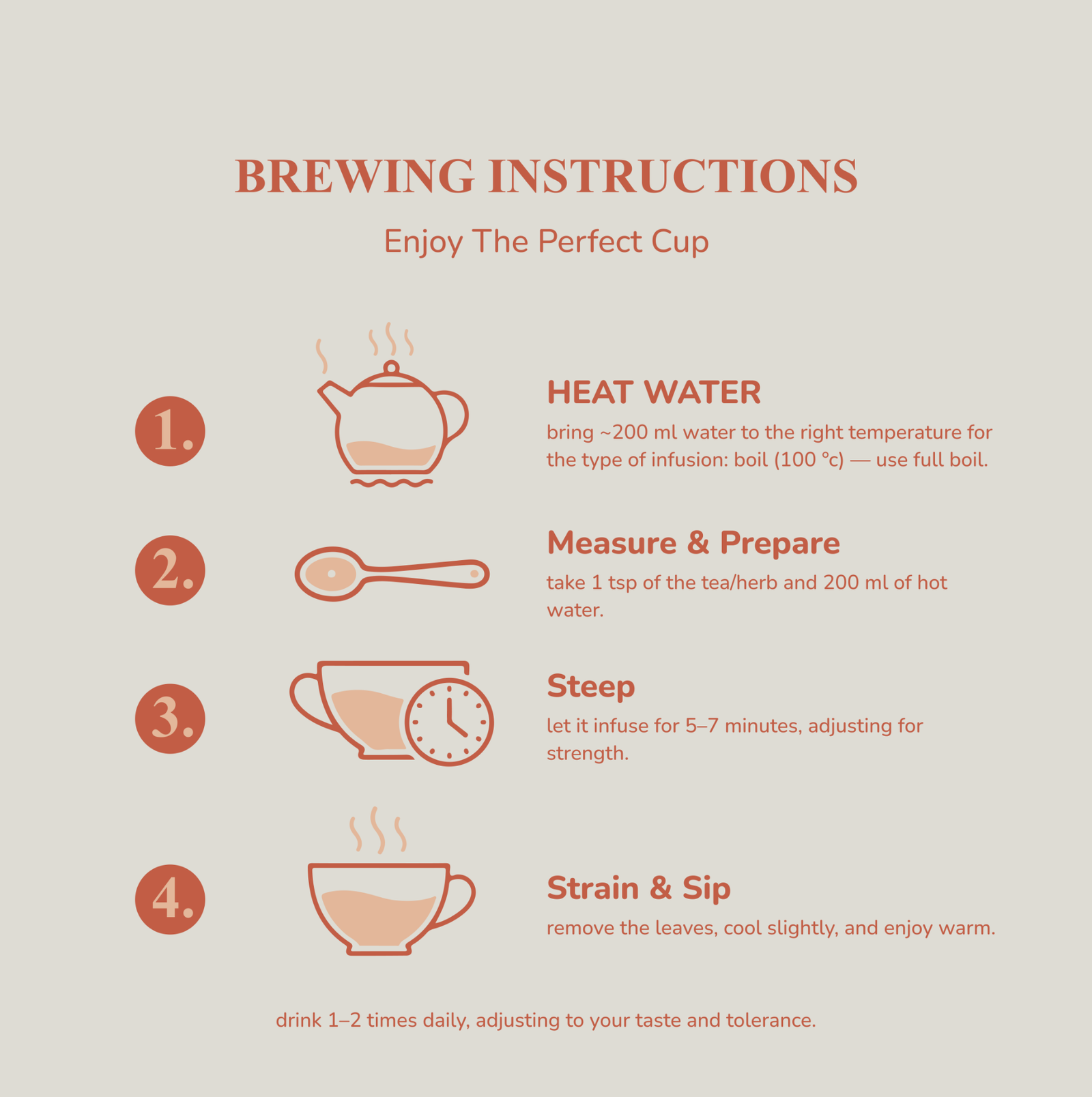 BREWING INSTRUCTIONS

Enjoy The Perfect Cup

1.

HEAT WATER

bring ~200 ml water to the right temperature for the type of infusion: boil (100 °c) — use full boil.

2.

Measure & Prepare

take 1 tsp of the tea/herb and 200 ml of hot water.

3.

Steep

let it infuse for 5–7 minutes, adjusting for strength.

4.

Strain & Sip

remove the leaves, cool slightly, and enjoy warm.

drink 1–2 times daily, adjusting to your taste and tolerance.